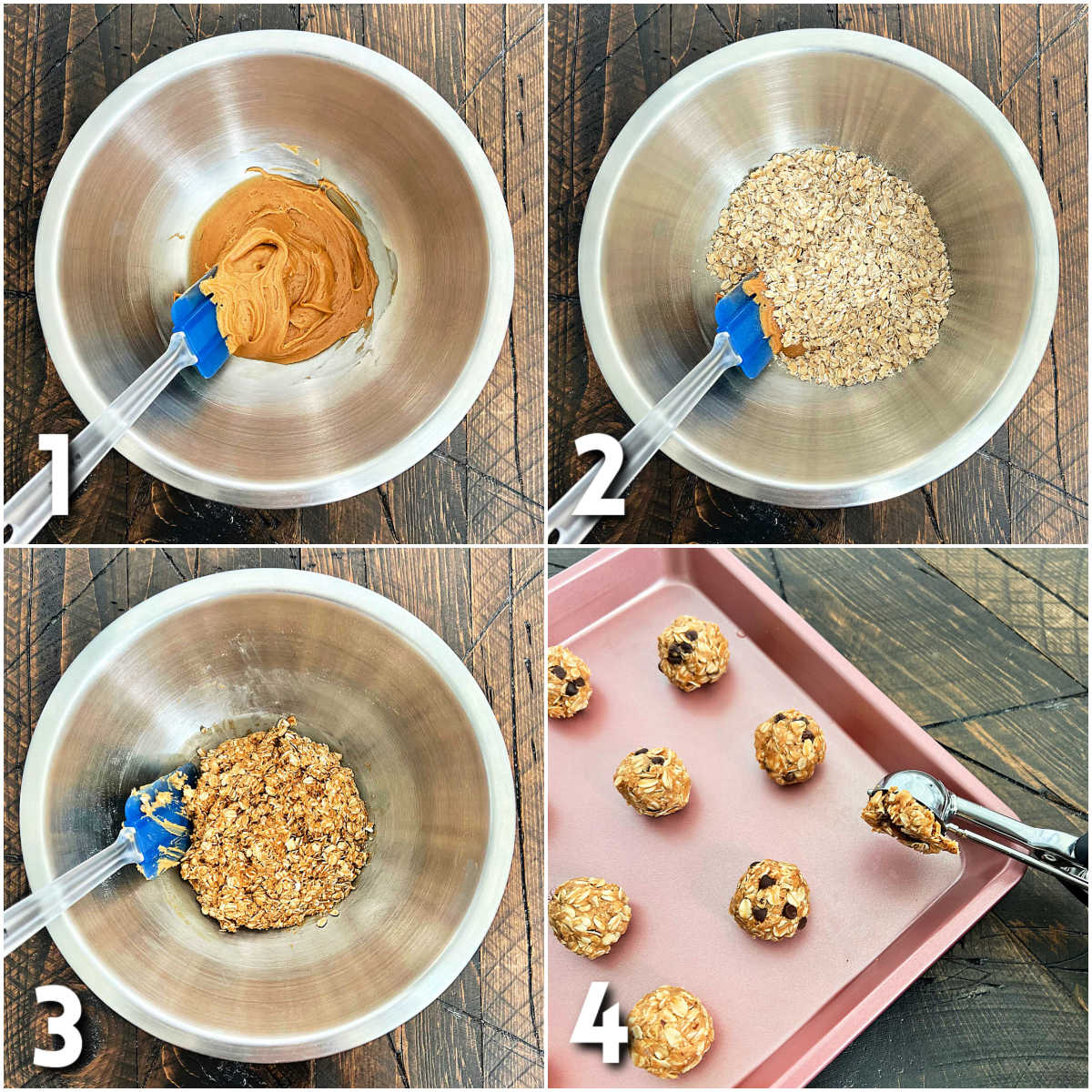 1

2

3

4