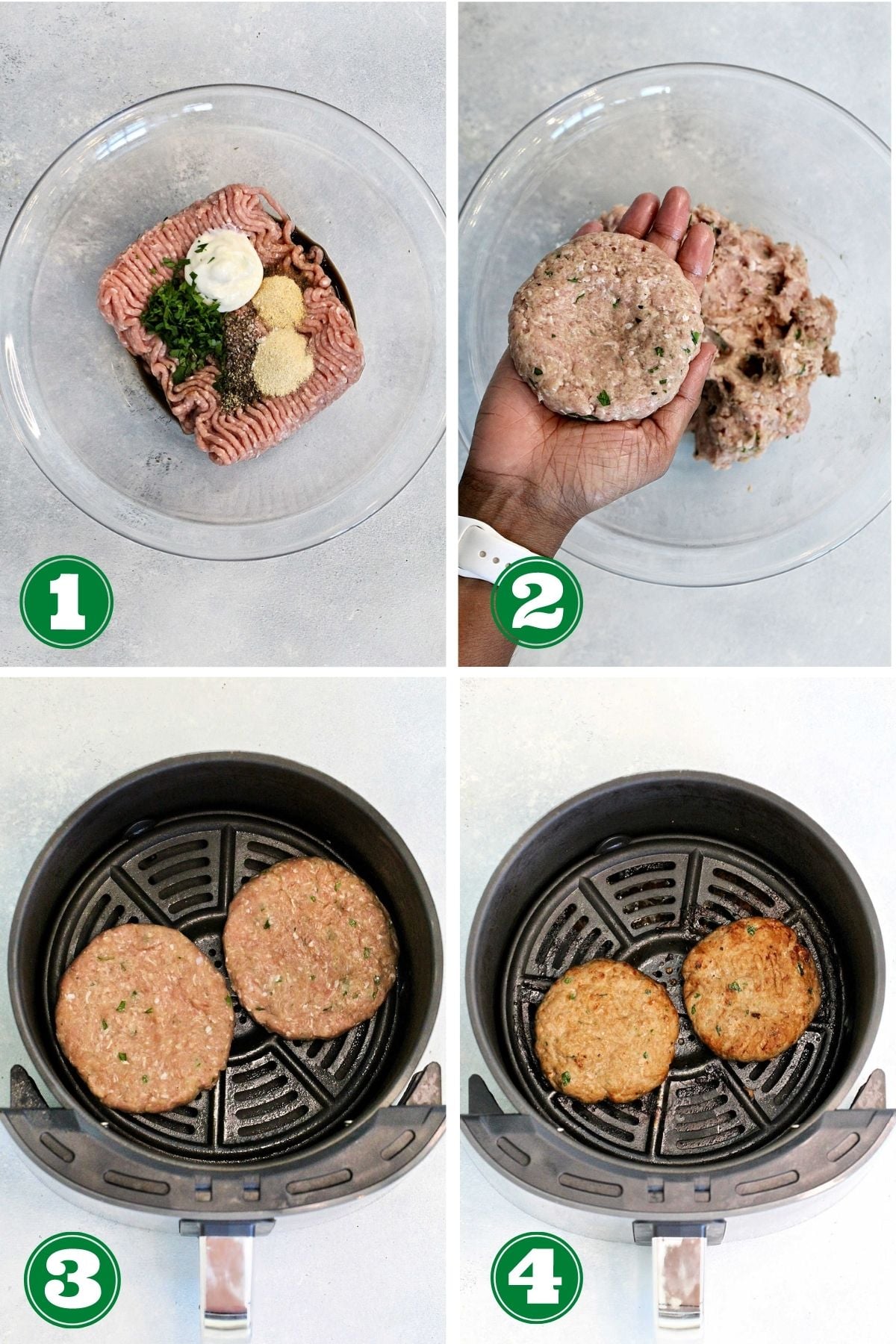 1

2

3

4