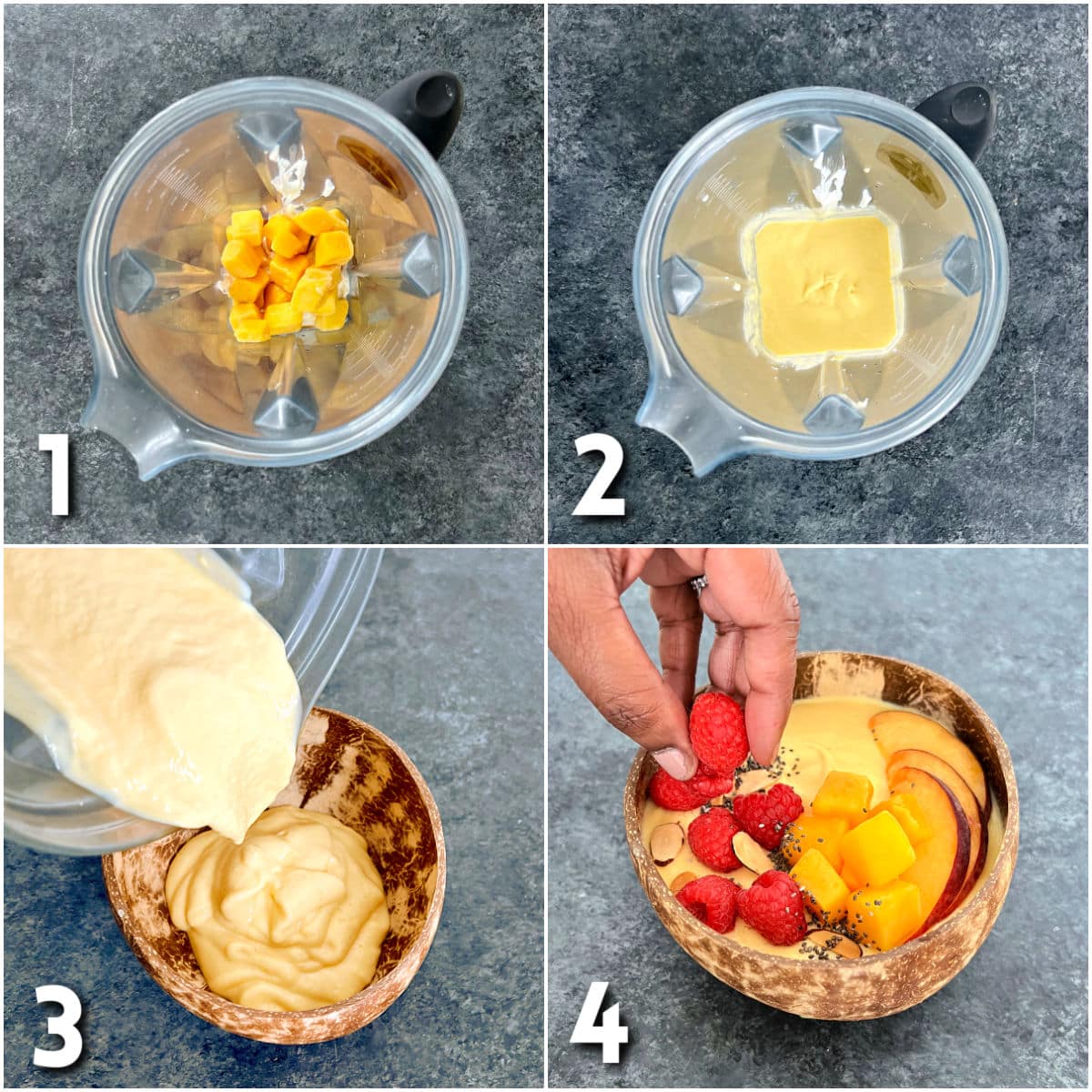 1

2

3

4